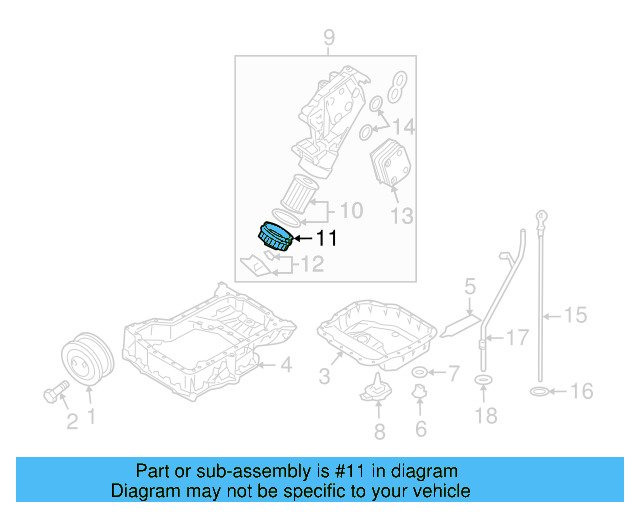 9
14
10
13
11
12
5
15
17
4
3
7
16
2
1
8
6
18

Part or sub-assembly is #11 in diagram
Diagram may not be specific to your vehicle