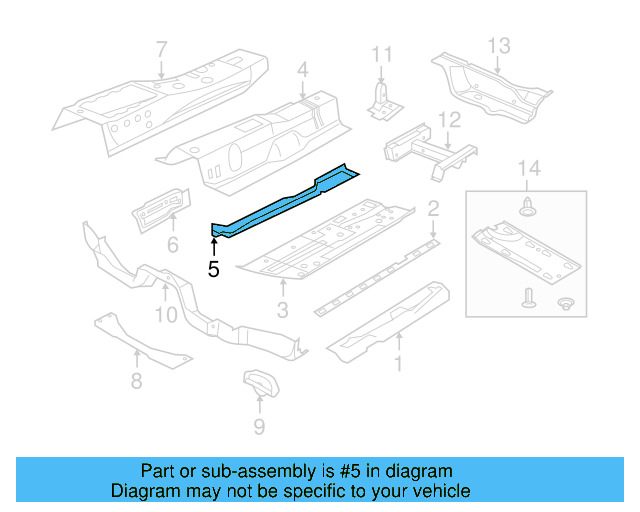 7
4
11
13
12
14
6
5
2
3
10
1
8
9

Part or sub-assembly is #5 in diagram
Diagram may not be specific to your vehicle