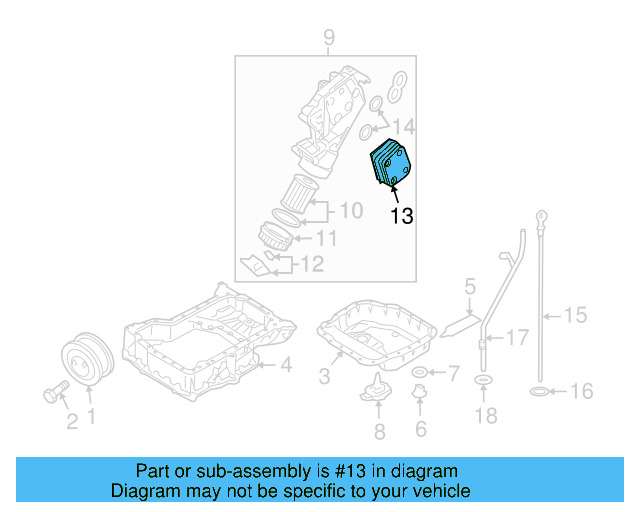 9
14
13
10
11
12
5
15
17
4
3
7
16
2
1
8
6
18

Part or sub-assembly is #13 in diagram
Diagram may not be specific to your vehicle