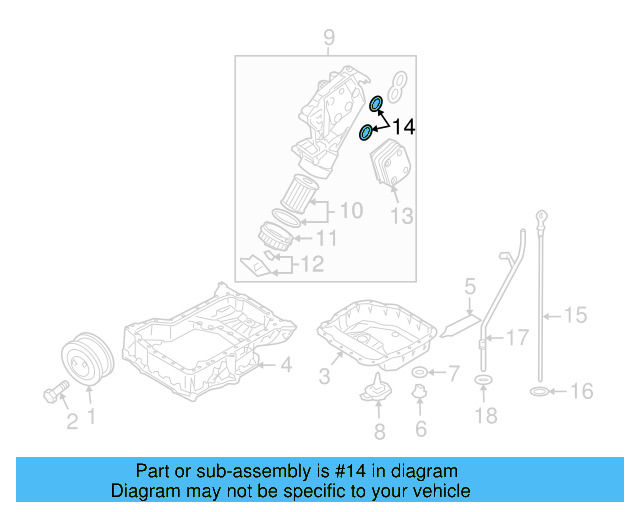 9

14

10

13

11

12

5

15

17

4

3

7

16

2 1

8

6

18

Part or sub-assembly is #14 in diagram
Diagram may not be specific to your vehicle