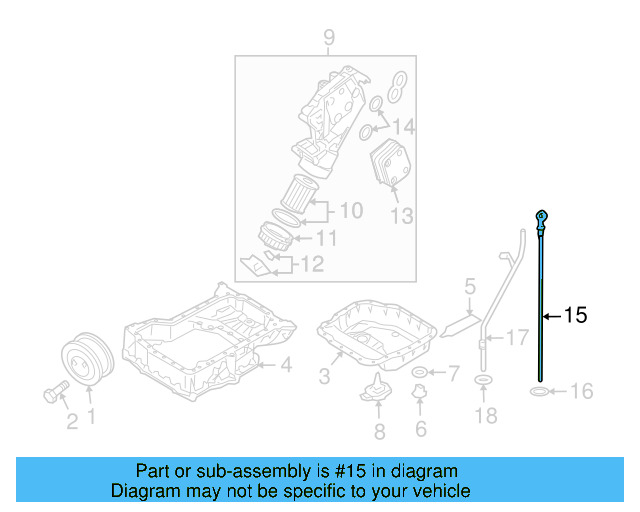 9
14
10
13
11
12
5
15
17
4
3
7
16
2
1
8
6
18

Part or sub-assembly is #15 in diagram
Diagram may not be specific to your vehicle