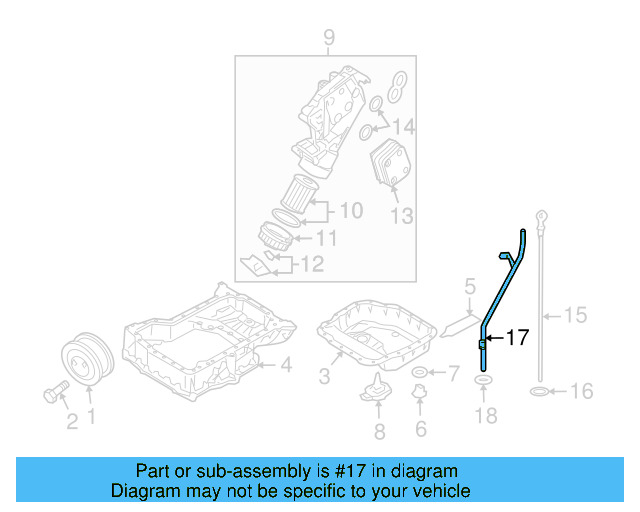 9
14
10
13
11
12
5
15
17
4
3
7
16
2
1
8
6
18

Part or sub-assembly is #17 in diagram
Diagram may not be specific to your vehicle