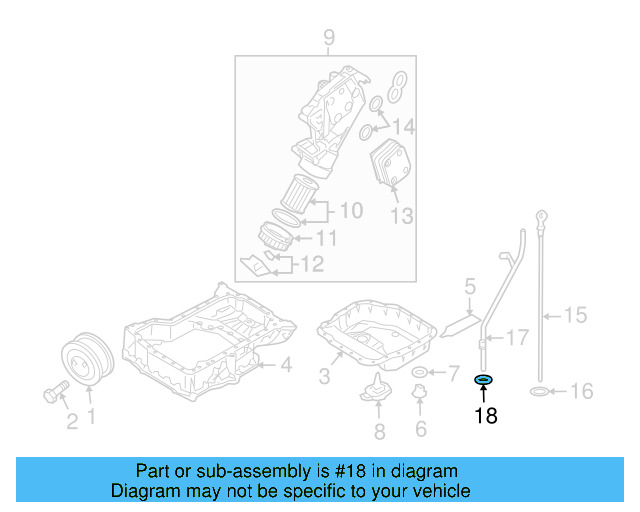 9

14

10

13

11

12

5

15

17

4

3

7

16

2

1

8

6

18

Part or sub-assembly is #18 in diagram
Diagram may not be specific to your vehicle