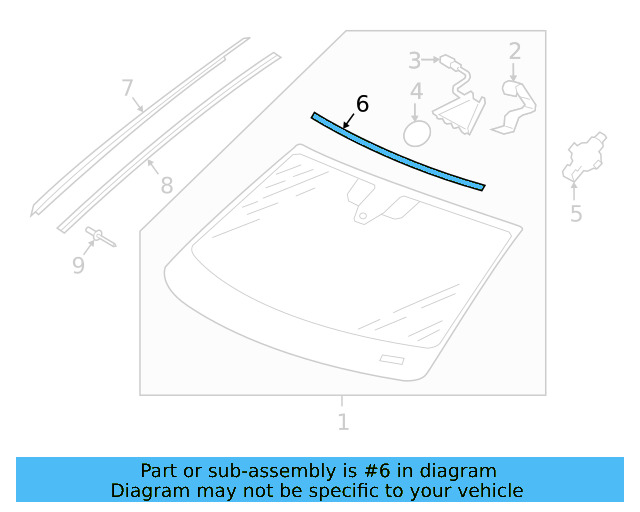 7
8
9
6
3
4
2
5
1

Part or sub-assembly is #6 in diagram
Diagram may not be specific to your vehicle