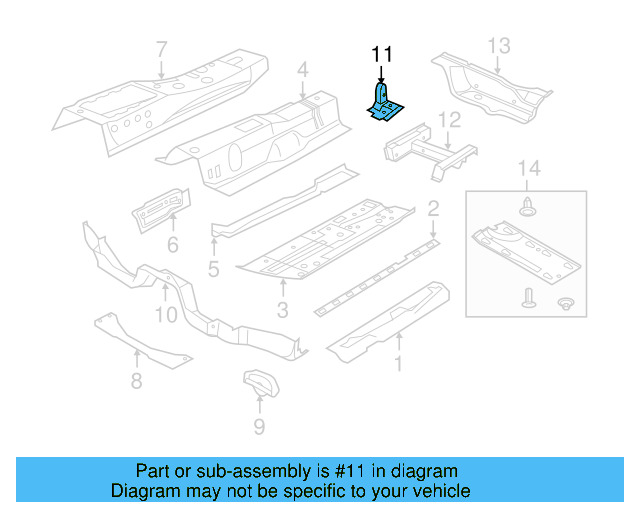 7
4
11
13
12
14
6
5
2
3
10
1
8
9

Part or sub-assembly is #11 in diagram
Diagram may not be specific to your vehicle