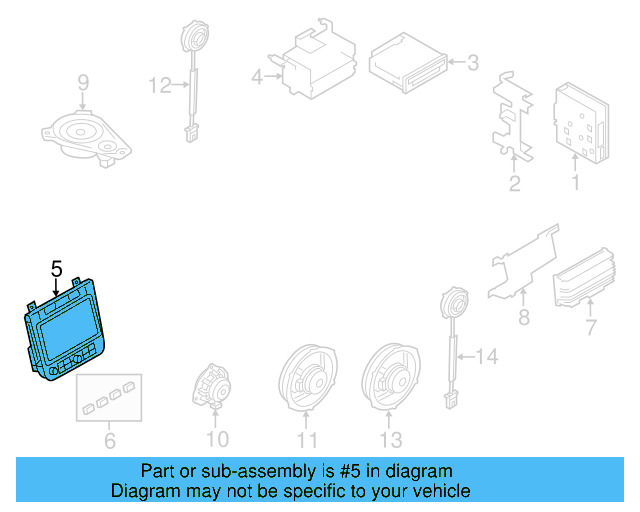 9
12
4
3
2
1
5
8
7
14
6
10
11
13

Part or sub-assembly is #5 in diagram
Diagram may not be specific to your vehicle