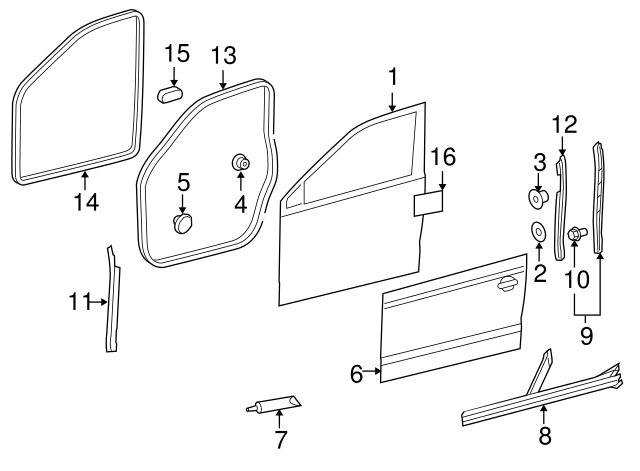 15
13
1
12
16
3
14
5
4
2
10
11
9
6
7
8