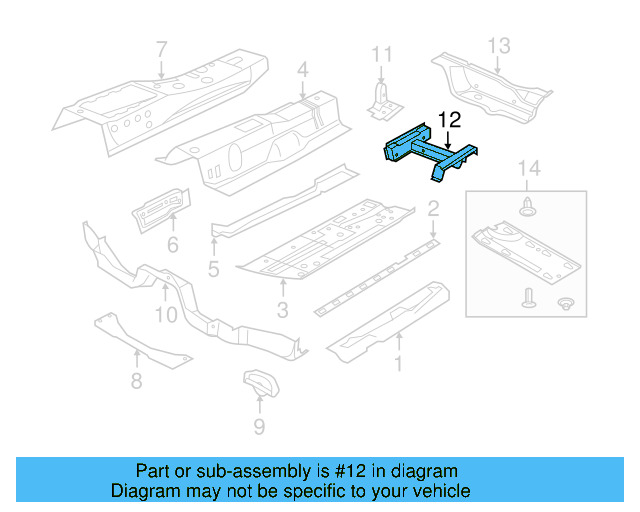 7
4
11
13
12
14
6
5
2
3
10
1
8
9

Part or sub-assembly is #12 in diagram
Diagram may not be specific to your vehicle