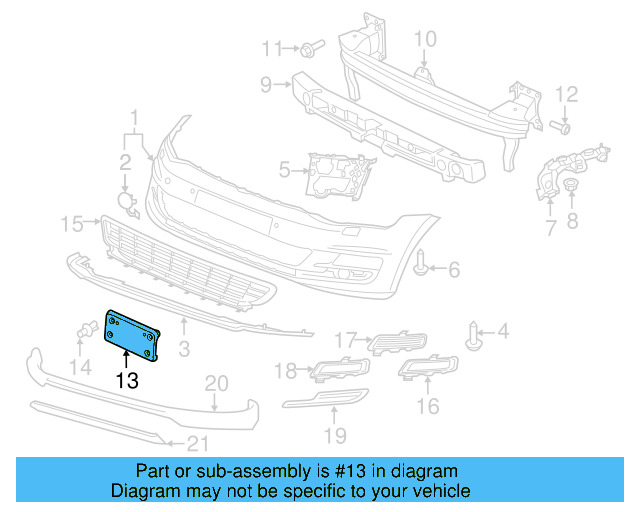 11
10
9
12
1
2
5
15
7
8
6
3
4
17
14
13
18
16
20
19
21

Part or sub-assembly is #13 in diagram
Diagram may not be specific to your vehicle