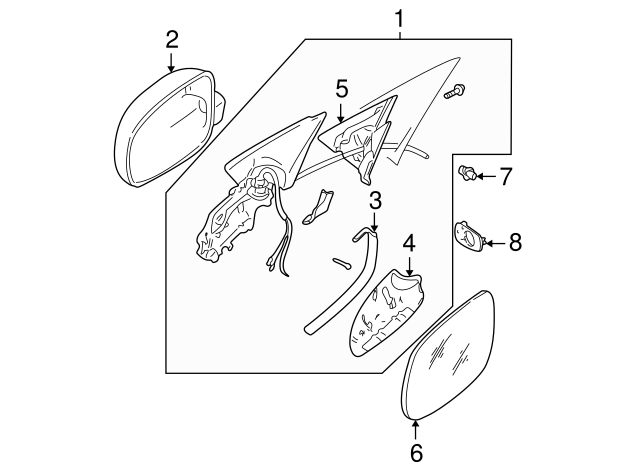 1
2
5
7
3
8
4
6