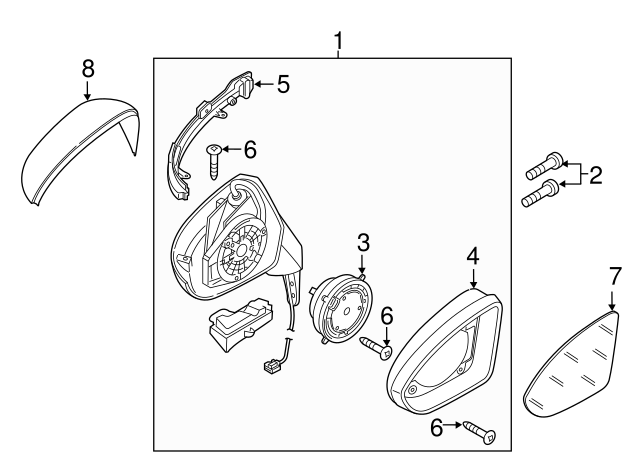 1
8
5
6
2
3
4
7
6
6