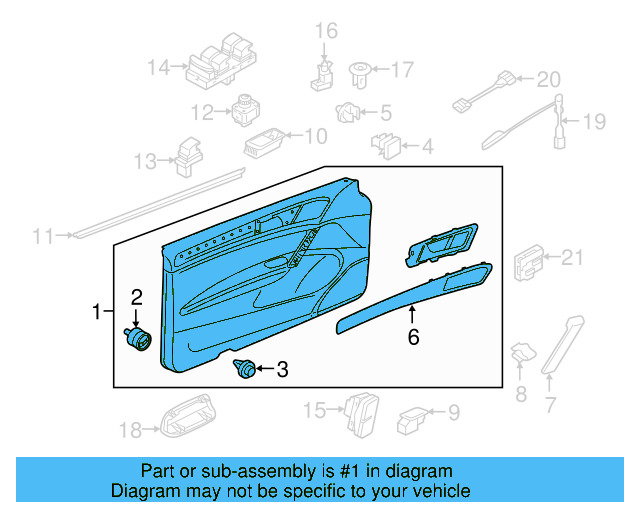 16
14
17
20
12
5
19
10
4
13
11
21
1
2
6
3
8
7
15
9
18

Part or sub-assembly is #1 in diagram
Diagram may not be specific to your vehicle