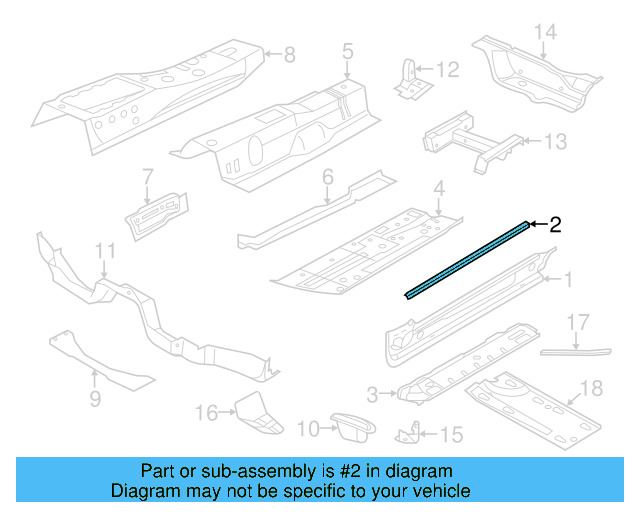 8
5
12
14
13
7
6
4
2
11
1
17
9
3
18
16
10
15

Part or sub-assembly is #2 in diagram
Diagram may not be specific to your vehicle