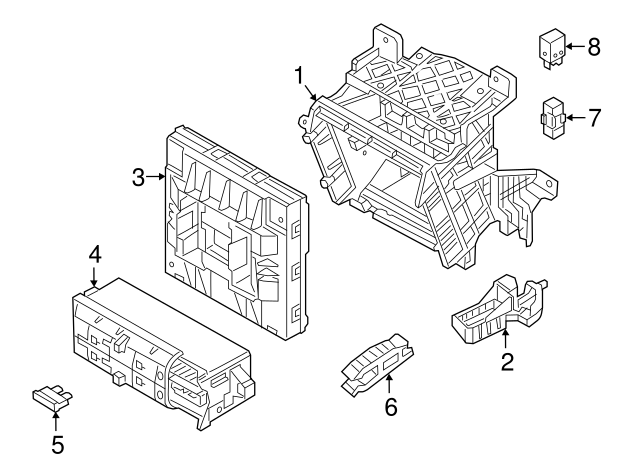 1
8
7
3
4
2
6
5