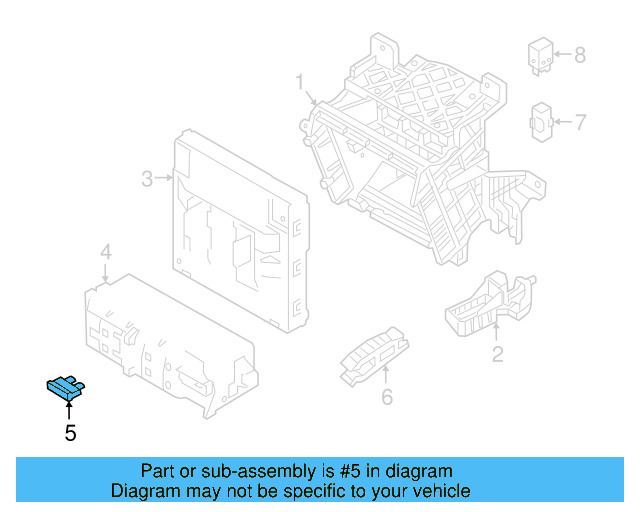 1
8
7
3
4
2
6
5

Part or sub-assembly is #5 in diagram
Diagram may not be specific to your vehicle