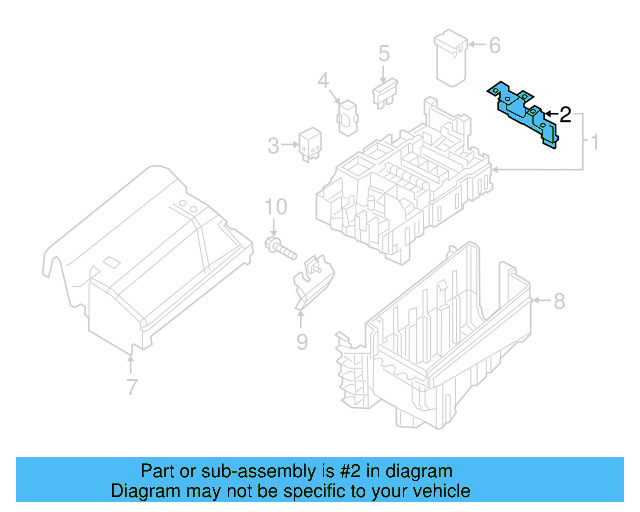 6
5
4
2
1
3
10
8
9
7

Part or sub-assembly is #2 in diagram
Diagram may not be specific to your vehicle