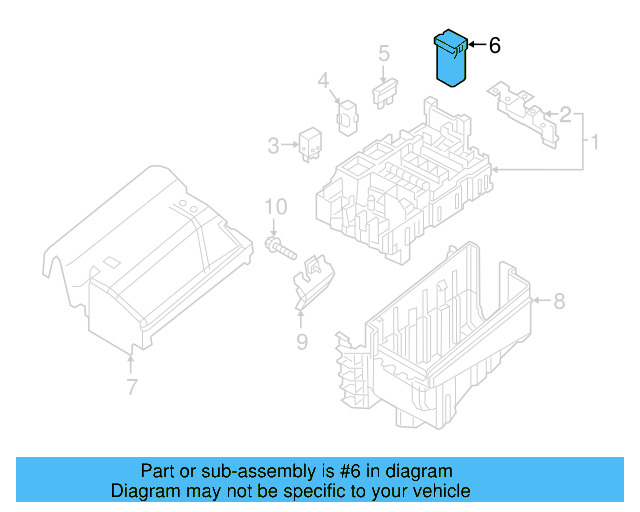 6

5

4

2

1

3

10

8

9

7

Part or sub-assembly is #6 in diagram
Diagram may not be specific to your vehicle