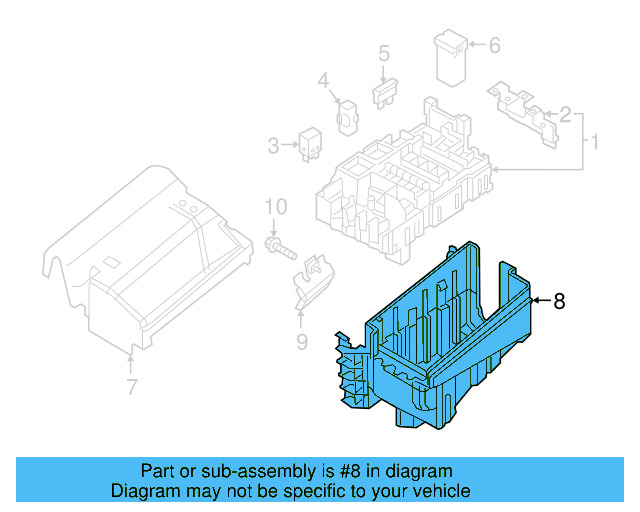 6
5
4
2
1
3
10
8
9
7

Part or sub-assembly is #8 in diagram
Diagram may not be specific to your vehicle