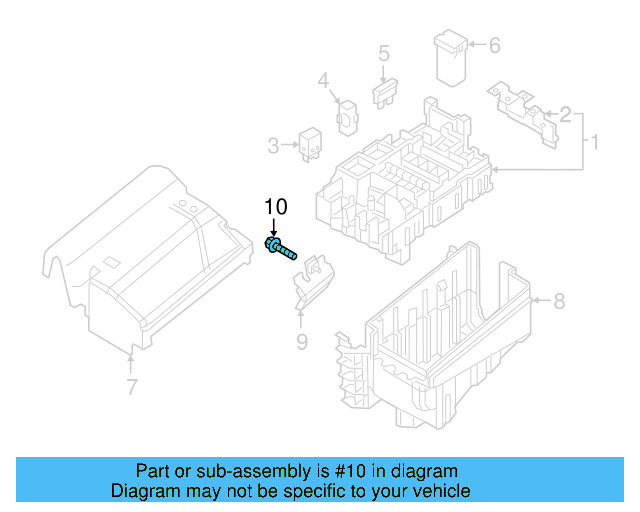 6
5
4
2
1
3
10
8
9
7

Part or sub-assembly is #10 in diagram
Diagram may not be specific to your vehicle