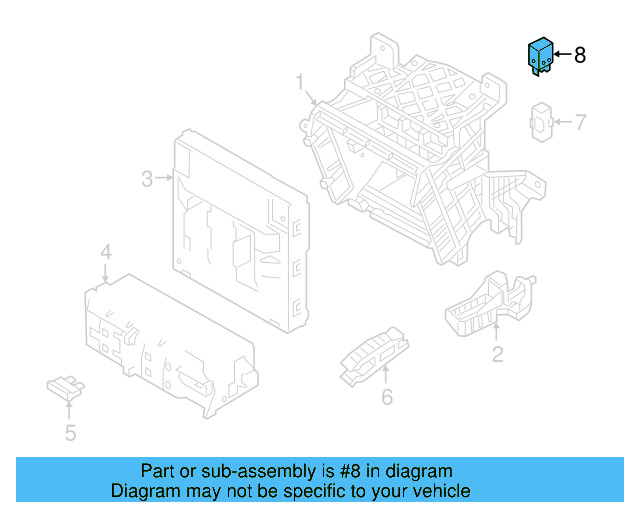 8
1
7
3
4
2
6
5

Part or sub-assembly is #8 in diagram
Diagram may not be specific to your vehicle