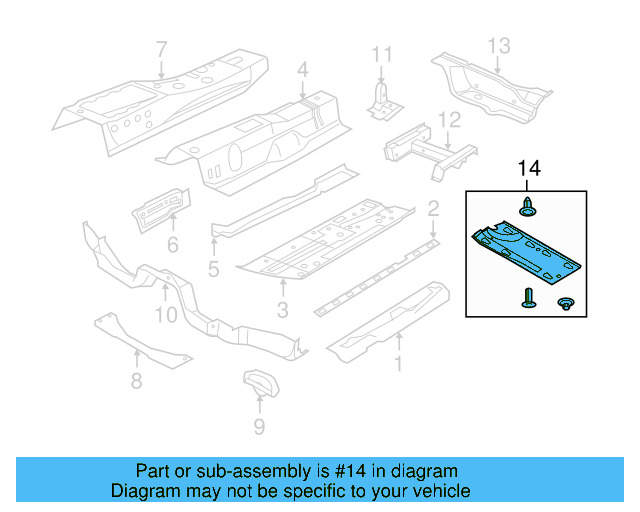 7
4
11
13
12
14
6
5
2
3
10
1
8
9

Part or sub-assembly is #14 in diagram
Diagram may not be specific to your vehicle