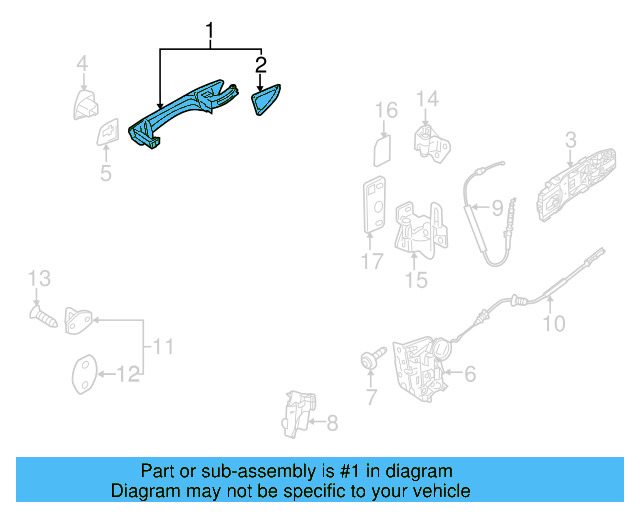 1
2
4
5
16
14
3
9
17
15
13
11
12
10
6
7
8

Part or sub-assembly is #1 in diagram
Diagram may not be specific to your vehicle