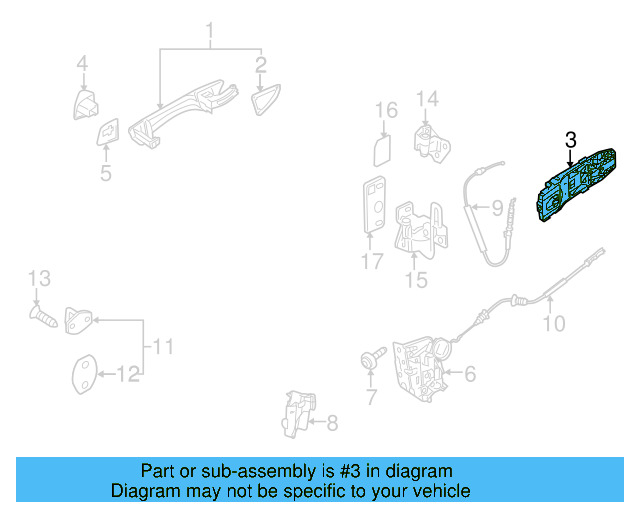 1
4
2
5
16
14
3
9
17
15
13
10
11
12
6
7
8

Part or sub-assembly is #3 in diagram
Diagram may not be specific to your vehicle