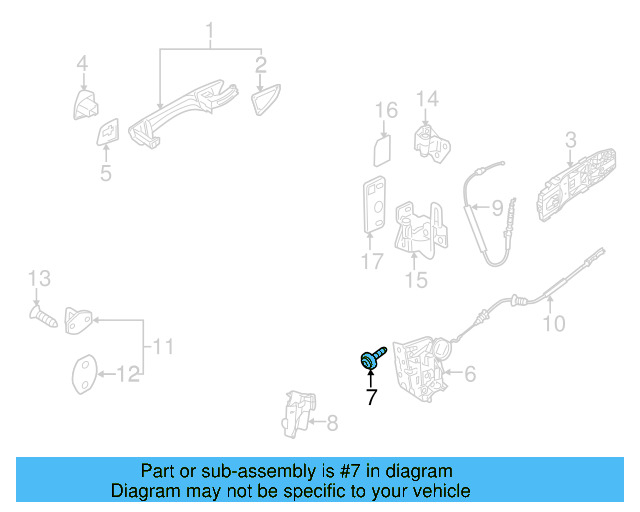 1
4
2
5
16
14
3
9
17
15
13
10
11
12
6
7
8

Part or sub-assembly is #7 in diagram
Diagram may not be specific to your vehicle