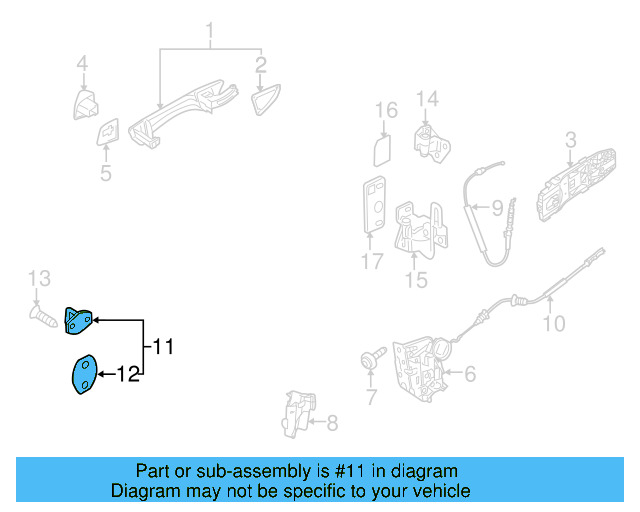 1
4
2
5
16
14
3
9
17
15
13
10
11
12
6
7
8

Part or sub-assembly is #11 in diagram
Diagram may not be specific to your vehicle