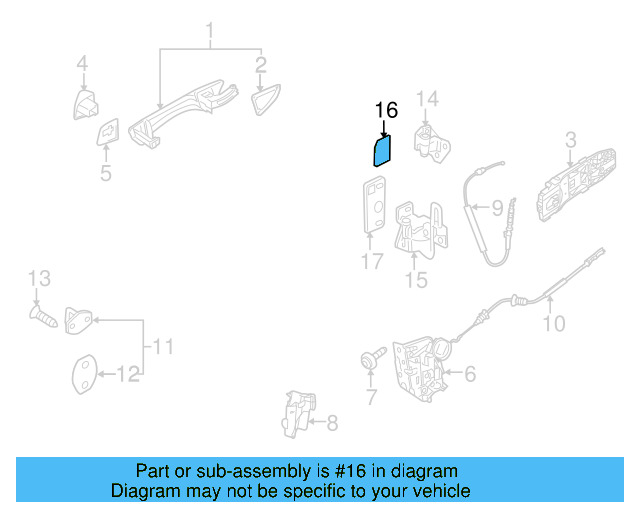 1
4
2
5
16
14
3
9
17
15
13
10
11
12
6
7
8

Part or sub-assembly is #16 in diagram
Diagram may not be specific to your vehicle