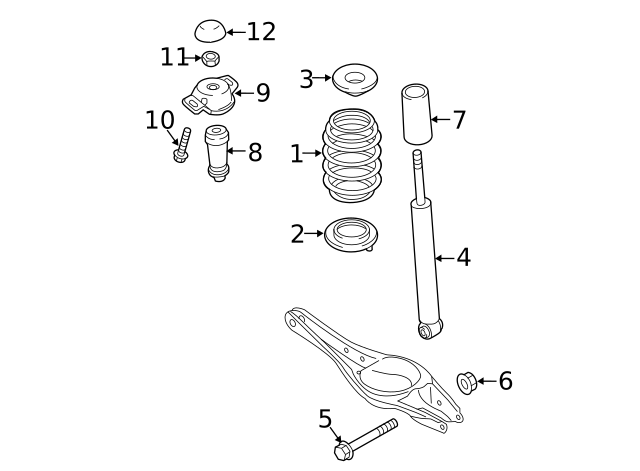 12
11
3
9
7
10
8
1
2
4
6
5