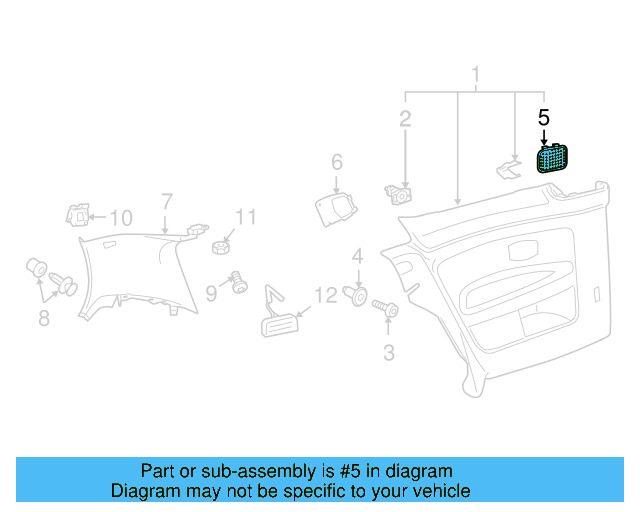 1
2
5
6
7
10
11
4
9
12
8
3

Part or sub-assembly is #5 in diagram
Diagram may not be specific to your vehicle