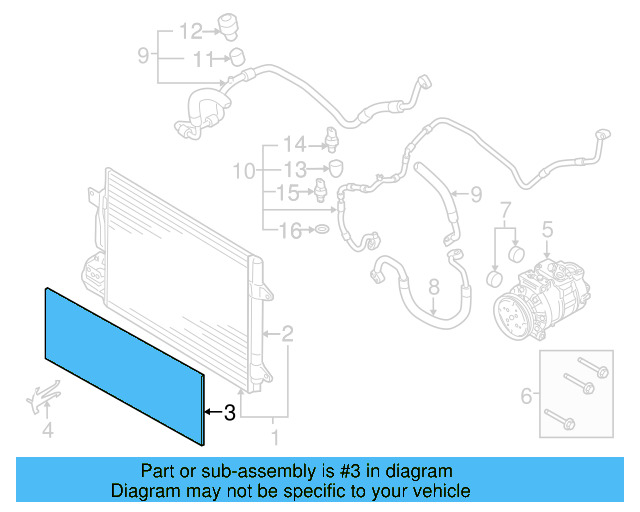 12
9
11
14
10
13
15
16
9
7
5
8
2
6
3
4
1

Part or sub-assembly is #3 in diagram
Diagram may not be specific to your vehicle