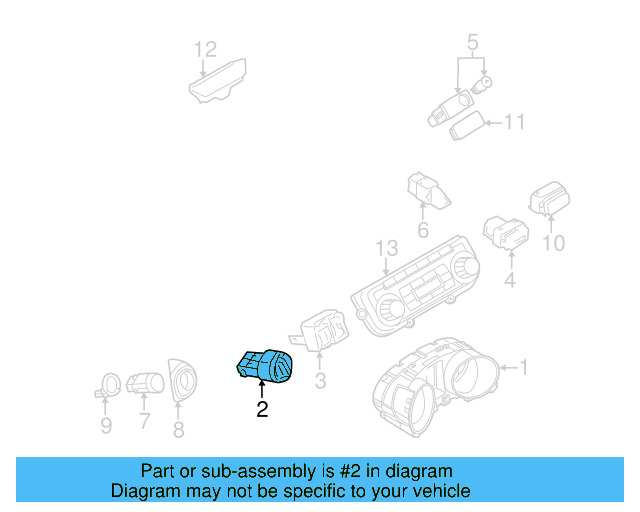 12

5

11

6

10

13

4

3

1

2

9

7

8

Part or sub-assembly is #2 in diagram
Diagram may not be specific to your vehicle