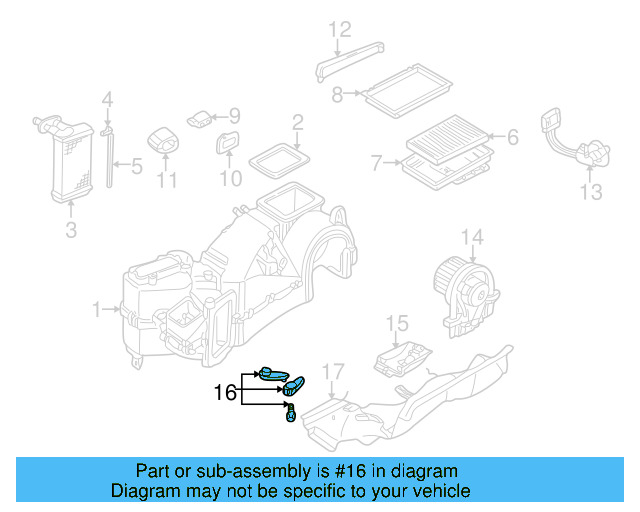 12
8
4
9
2
6
5
11
10
7
13
3
14
1
15
16
17

Part or sub-assembly is #16 in diagram
Diagram may not be specific to your vehicle