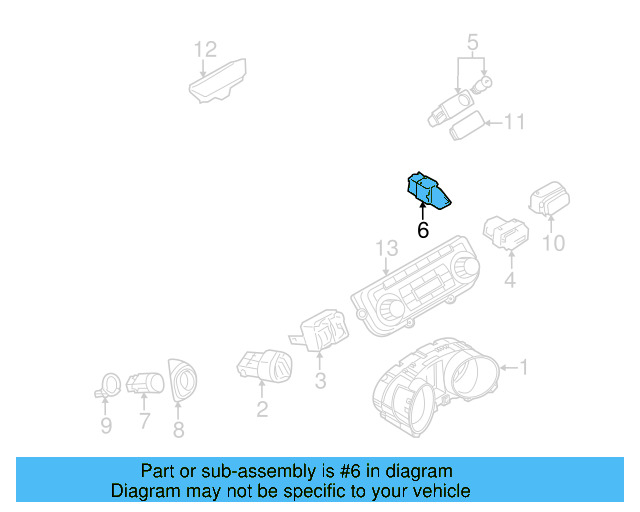 12
5
11
6
10
13
4
3
1
2
9
7
8

Part or sub-assembly is #6 in diagram
Diagram may not be specific to your vehicle