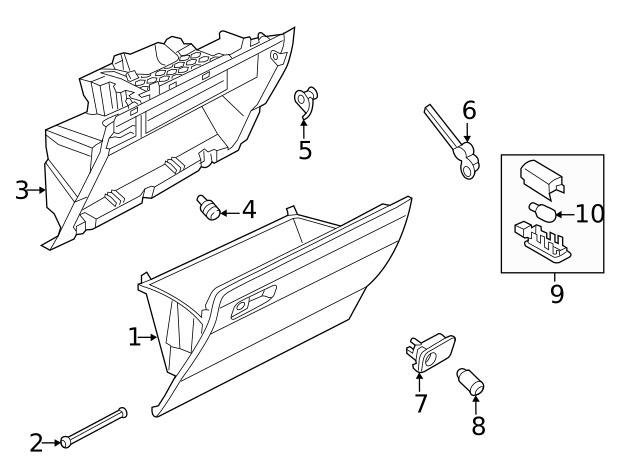 3
5
6
4
10
9
1
7
8
2