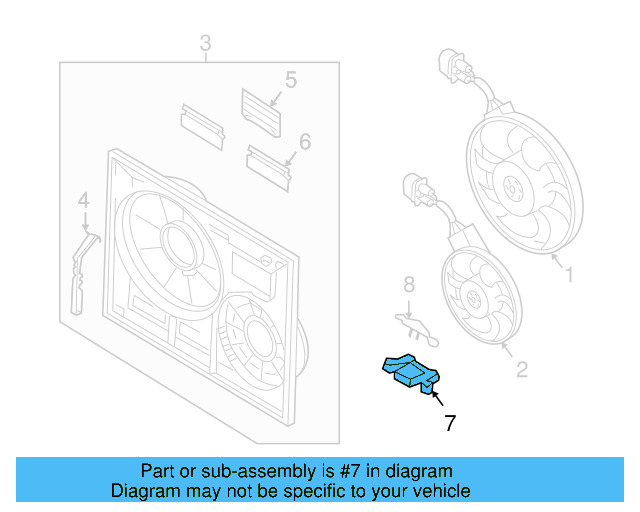 3
5
6
4
1
8
2
7

Part or sub-assembly is #7 in diagram
Diagram may not be specific to your vehicle