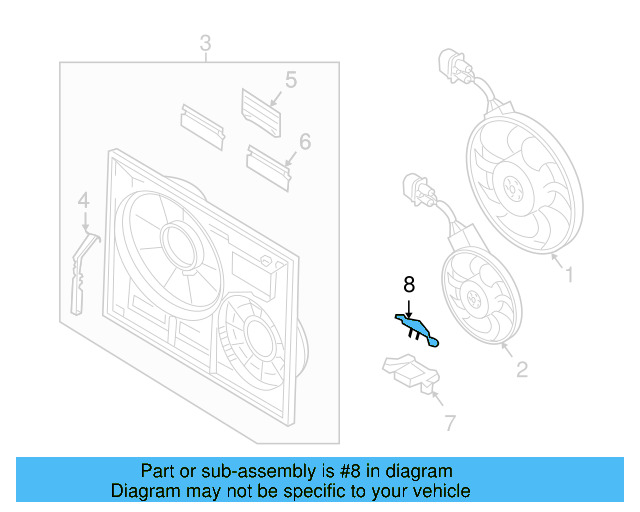 3
5
6
4
1
8
2
7

Part or sub-assembly is #8 in diagram
Diagram may not be specific to your vehicle