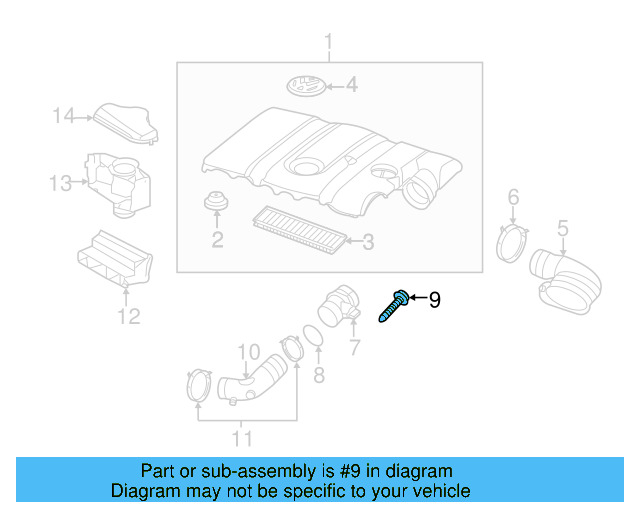 1
4
14
13
2
3
6
5
12
9
7
10
8
11

Part or sub-assembly is #9 in diagram
Diagram may not be specific to your vehicle