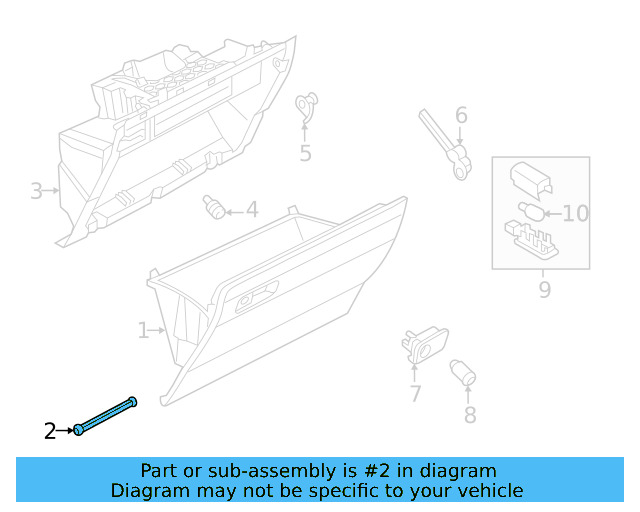 6
5
3
4
10
9
1
7
8
2

Part or sub-assembly is #2 in diagram
Diagram may not be specific to your vehicle