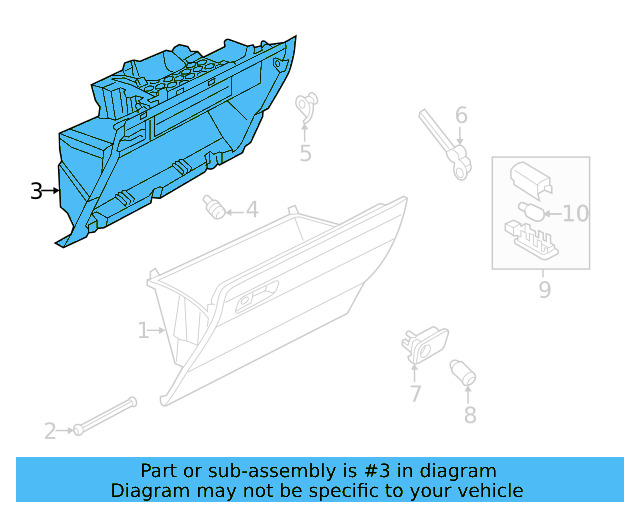 3
5
6
4
10
9
1
7
8
2

Part or sub-assembly is #3 in diagram
Diagram may not be specific to your vehicle