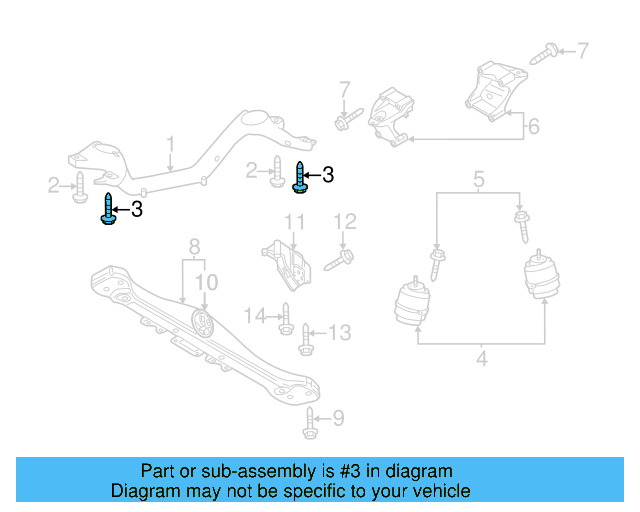 7
7
6
1
2
3
2
3
5
11
12
8
10
14
13
4
9

Part or sub-assembly is #3 in diagram
Diagram may not be specific to your vehicle