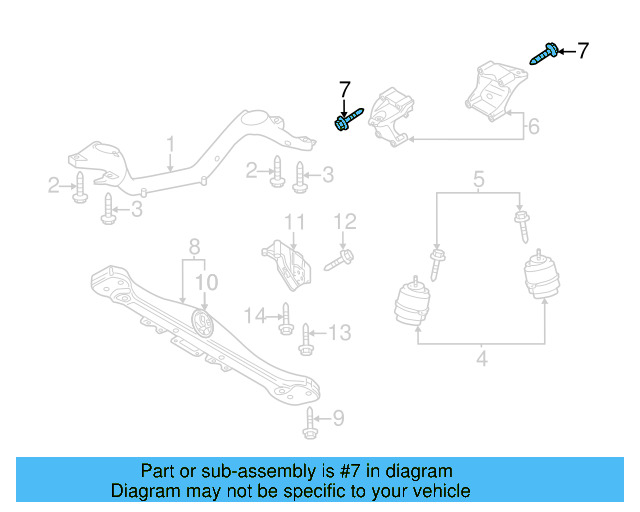 7
7
6
1
2
3
2
3
5
11
12
8
10
14
13
4
9

Part or sub-assembly is #7 in diagram
Diagram may not be specific to your vehicle