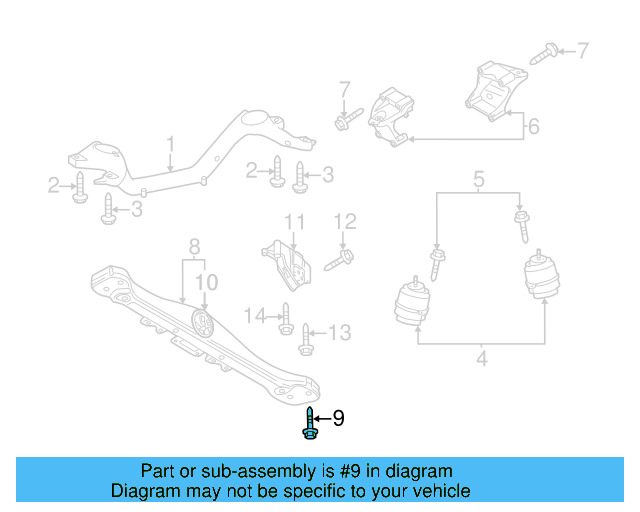 7
7
6
1
2
3
2
3
5
11
12
8
10
14
13
4
9

Part or sub-assembly is #9 in diagram
Diagram may not be specific to your vehicle