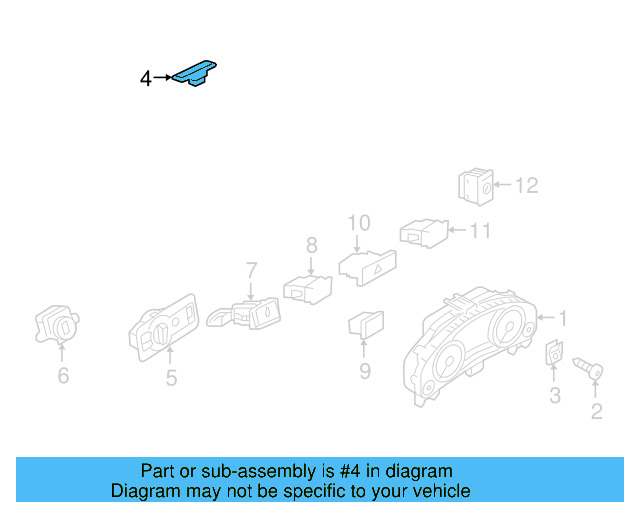 4

12

10

11

8

7

1

6

5

9

3

2

Part or sub-assembly is #4 in diagram
Diagram may not be specific to your vehicle