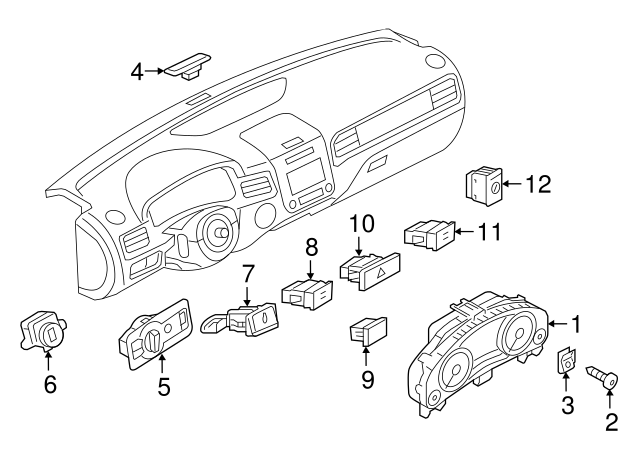 4
12
10
11
8
7
1
6
5
9
3
2