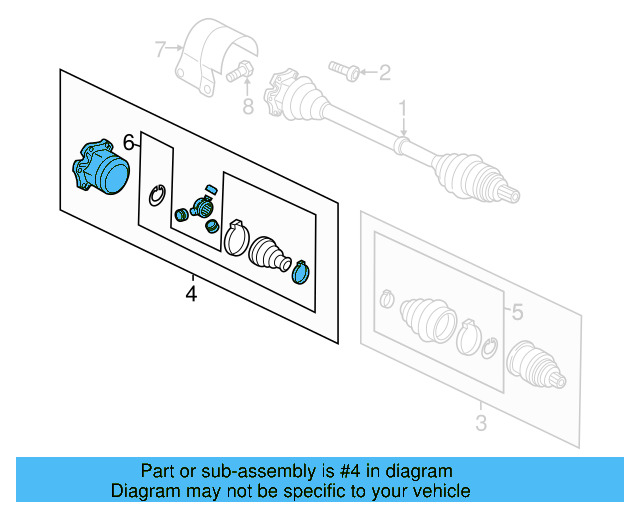 7
8
2
1
6
4
5
3

Part or sub-assembly is #4 in diagram
Diagram may not be specific to your vehicle