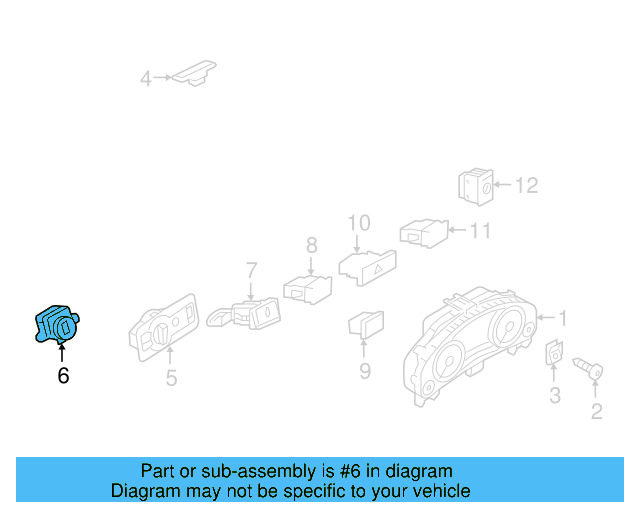 4
12
10
11
8
7
1
6
5
9
3
2

Part or sub-assembly is #6 in diagram
Diagram may not be specific to your vehicle