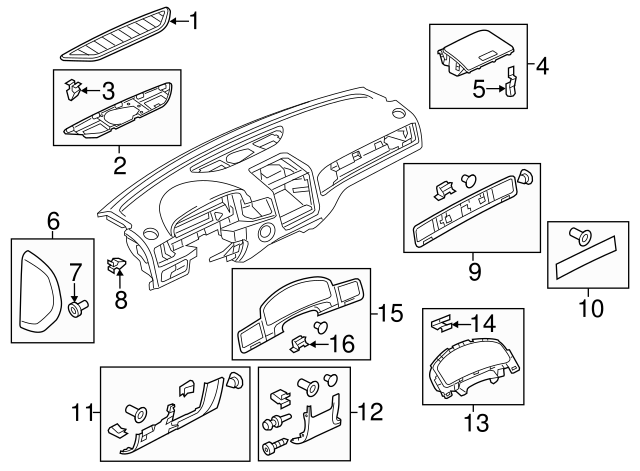 1
3
2
4
5
6
7
8
9
10
15
16
14
13
11
12